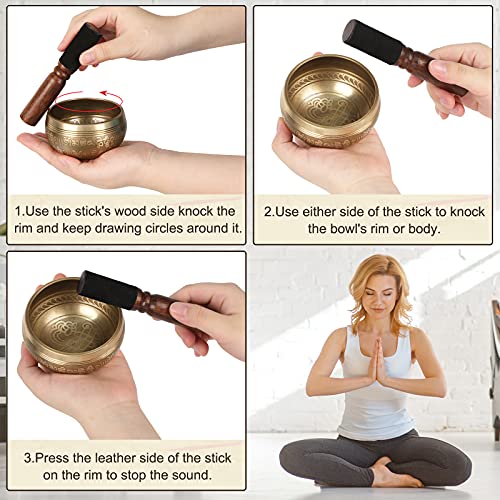 1.Use the stick's wood side knock the rim and keep drawing circles around it.

2.Use either side of the stick to knock the bowl's rim or body.

3.Press the leather side of the stick on the rim to stop the sound.