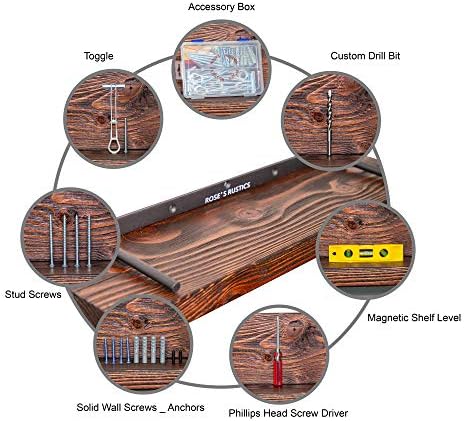 Accessory Box

Toggle

Custom Drill Bit

ROSE'S RUSTICS

Stud Screws

Magnetic Shelf Level

Solid Wall Screws _ Anchors

Phillips Head Screw Driver