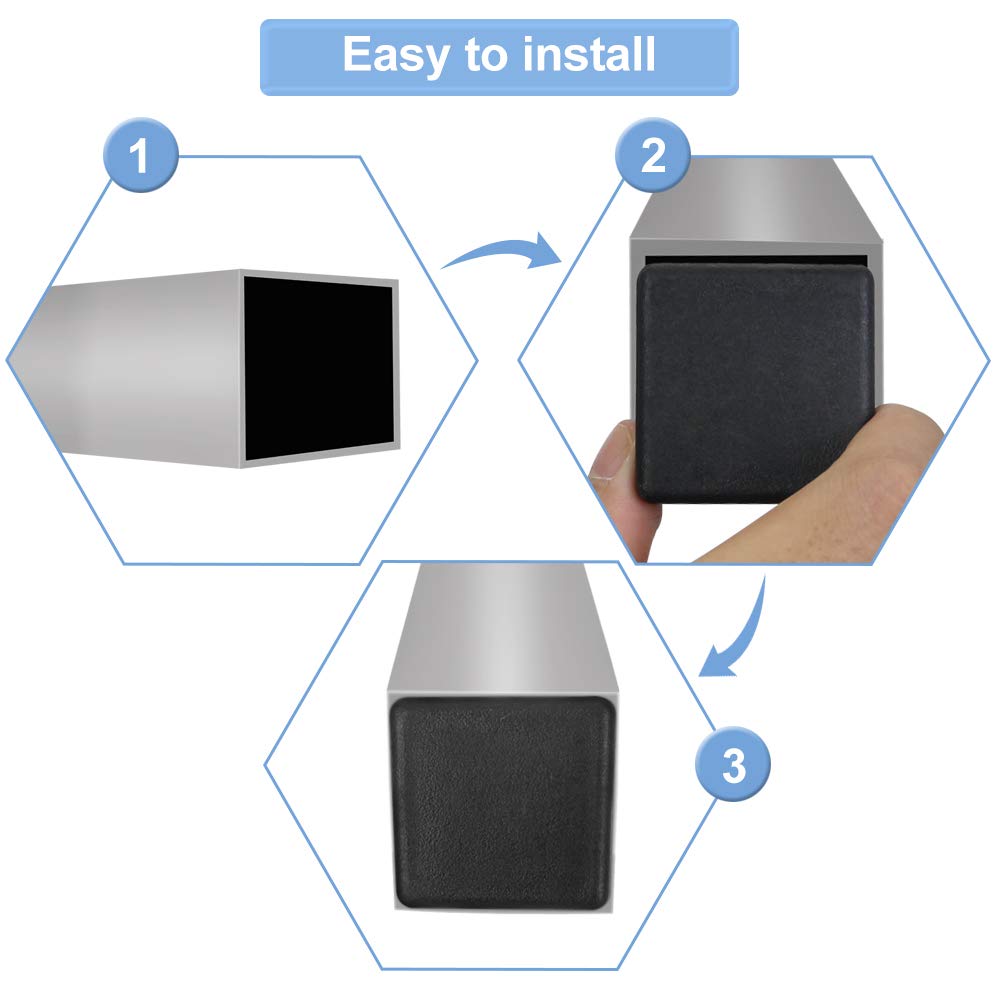 Easy to install

1

2

3