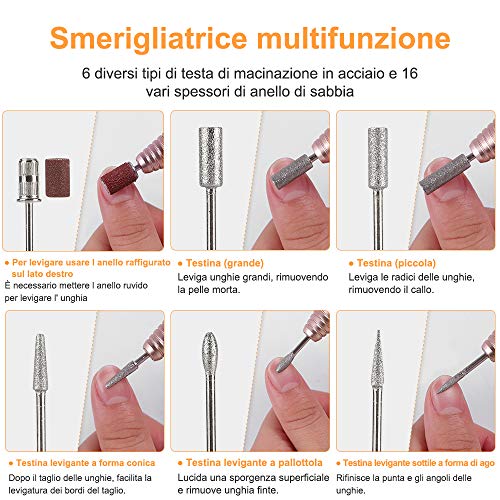 Smerigliatrice multifunzione

6 diversi tipi di testa di macinazione in acciaio e 16 vari spessori di anello di sabbia

● Per levigare usare l anello raffigurato sul lato destro
È necessario mettere l anello ruvido per levigare l' unghia

● Testina (grande)
Leviga unghie grandi, rimuovendo la pelle morta.

● Testina (piccola)
Leviga le radici delle unghie, rimuovendo il callo.

● Testina levigante a forma conica
Dopo il taglio delle unghie, facilita la levigatura dei bordi del taglio.

● Testina levigante a pallottola
Lucida una sporgenza superficiale e rimuove unghia finte.

● Testina levigante sottile a forma di ago
Rifinisce la punta e gli angoli delle unghie.