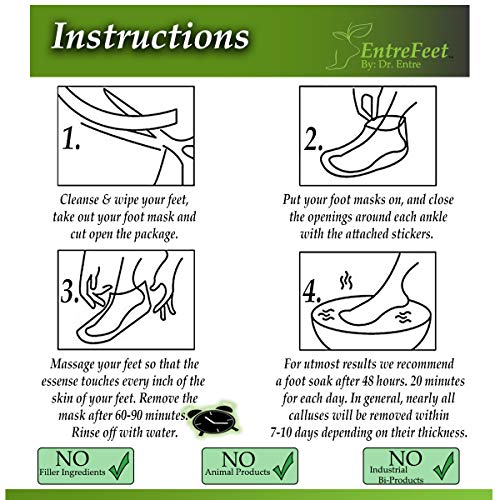 Instructions

EntreFeet
By: Dr. Entre

1.

Cleanse & wipe your feet, take out your foot mask and cut open the package.

2.

Put your foot masks on, and close the openings around each ankle with the attached stickers.

3.

Massage your feet so that the essense touches every inch of the skin of your feet. Remove the mask after 60-90 minutes. Rinse off with water.

4.

For utmost results we recommend a foot soak after 48 hours. 20 minutes for each day. In general, nearly all calluses will be removed within 7-10 days depending on their thickness.

NO Filler Ingredients

NO Animal Products

NO Industrial Bi-Products