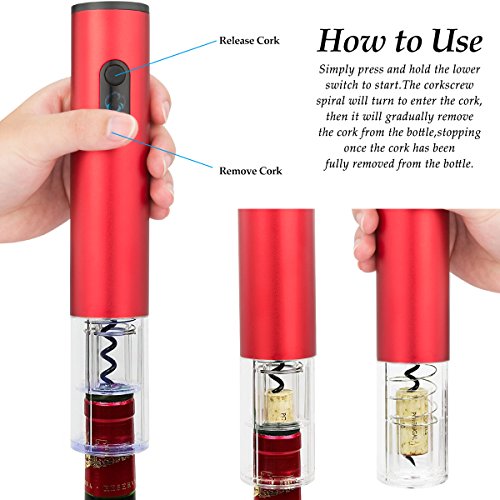 Release Cork

Remove Cork

How to Use

Simply press and hold the lower switch to start.The corkscrew spiral will turn to enter the cork, then it will gradually remove the cork from the bottle,stopping once the cork has been fully removed from the bottle.