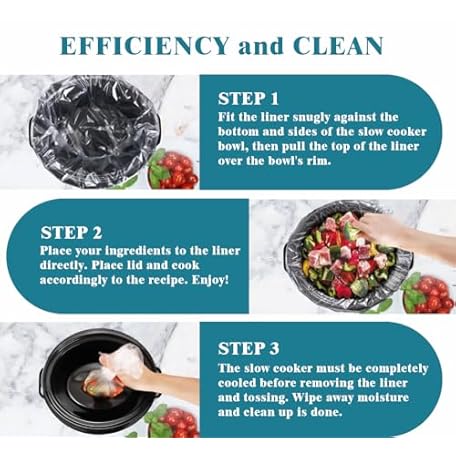 EFFICIENCY and CLEAN

STEP 1
Fit the liner snugly against the bottom and sides of the slow cooker bowl, then pull the top of the liner over the bowl's rim.

STEP 2
Place your ingredients to the liner directly. Place lid and cook accordingly to the recipe. Enjoy!

STEP 3
The slow cooker must be completely cooled before removing the liner and tossing. Wipe away moisture and clean up is done.