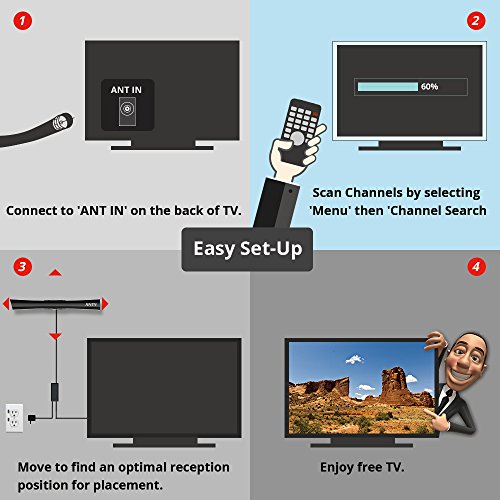 1

ANT IN

Connect to 'ANT IN' on the back of TV.

2

60%

Scan Channels by selecting 'Menu' then 'Channel Search

Easy Set-Up

3

ANTV

Move to find an optimal reception position for placement.

4

Enjoy free TV.