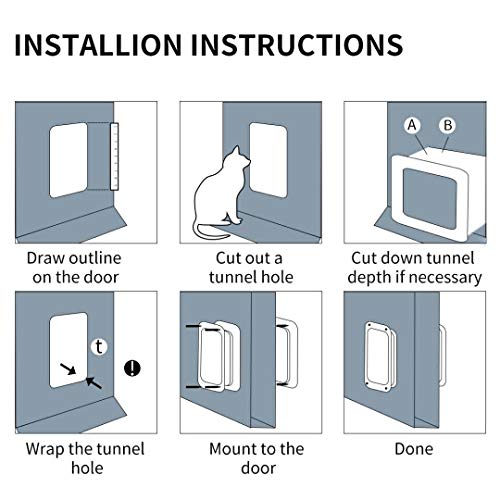 INSTALLION INSTRUCTIONS

Draw outline on the door

Cut out a tunnel hole

A B

Cut down tunnel depth if necessary

t

!

Wrap the tunnel hole

Mount to the door

Done