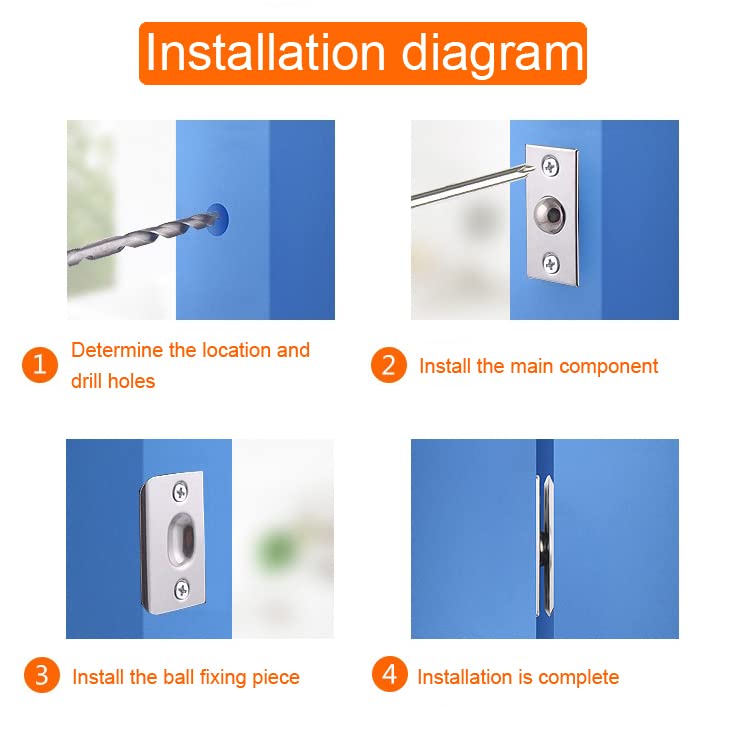 Installation diagram

1 Determine the location and drill holes

2 Install the main component

3 Install the ball fixing piece

4 Installation is complete