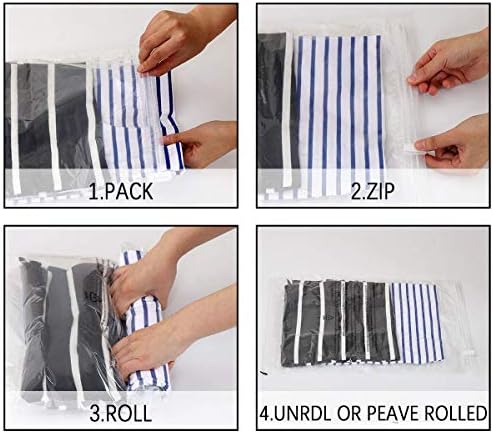 1.PACK

2.ZIP

3.ROLL

4.UNRDL OR PEAVE ROLLED