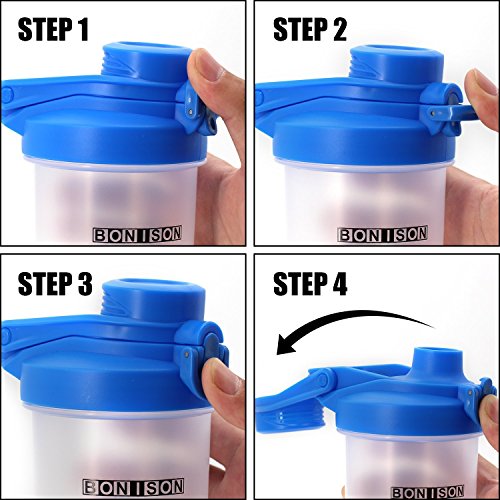 STEP 1

BONISON

STEP 2

BONISON

STEP 3

BONISON

STEP 4

BONISON