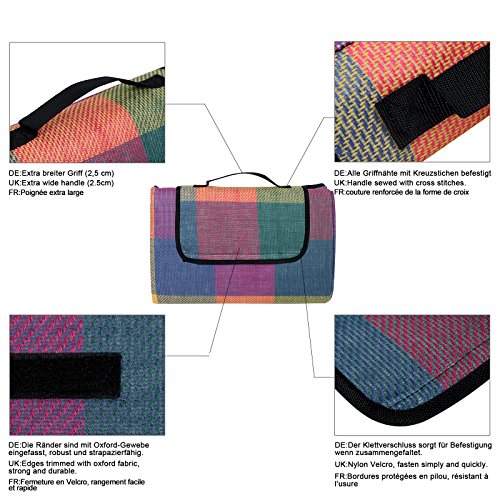 DE:Extra breiter Griff (2,5 cm)
UK:Extra wide handle (2.5cm)
FR:Poignée extra large

DE:Alle Griffnähte mit Kreuzstichen befestigt
UK:Handle sewed with cross stitches.
FR:couture renforcée de la forme de croix

DE:Die Ränder sind mit Oxford-Gewebe eingefasst, robust und strapazierfähig.
UK:Edges trimmed with oxford fabric, strong and durable.
FR:Fermeture en Velcro, rangement facile et rapide

DE:Der Klettverschluss sorgt für Befestigung wenn zusammengefaltet.
UK:Nylon Velcro, fasten simply and quickly.
FR:Bordures protégées en pilou, résistant à l'usure