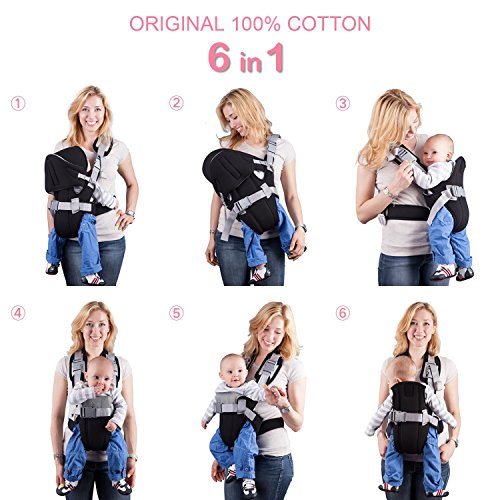 ORIGINAL 100% COTTON

6 in 1

①

②

③

④

⑤

⑥