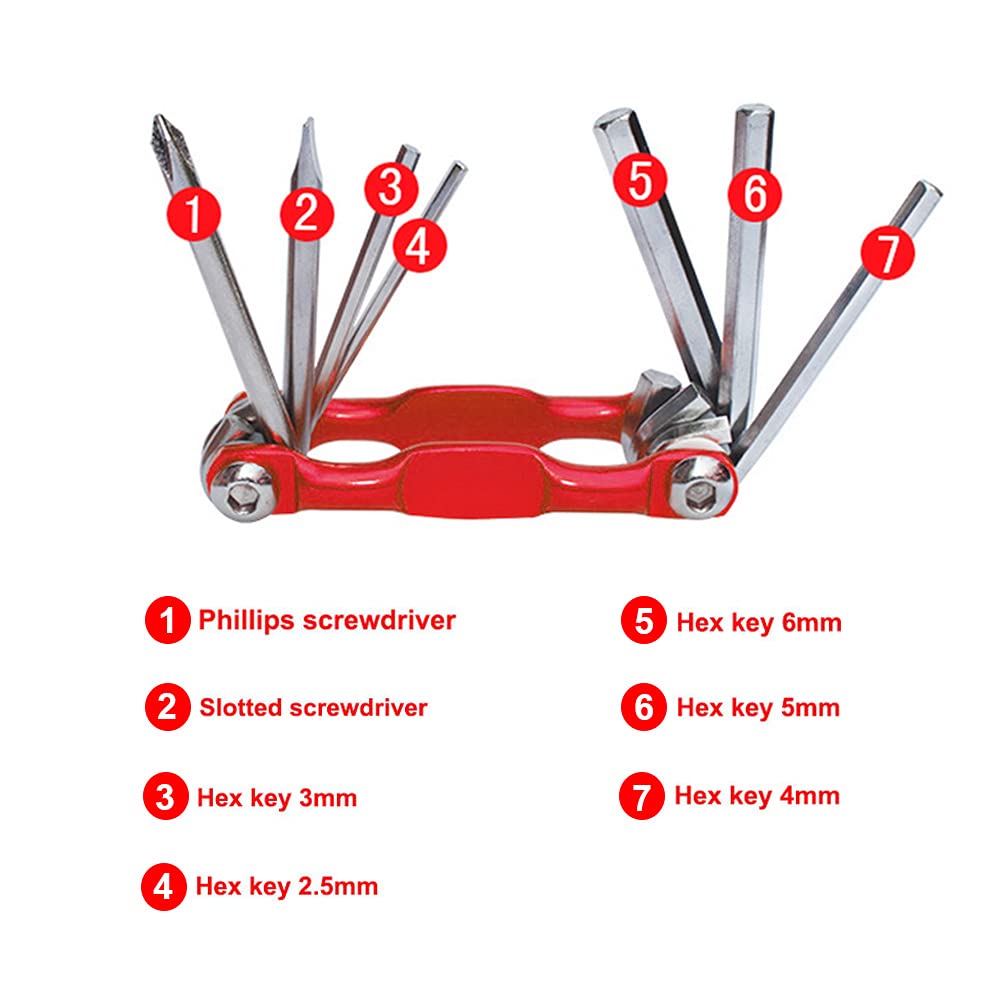 1 2 3 4 5 6 7

1 Phillips screwdriver

2 Slotted screwdriver

3 Hex key 3mm

4 Hex key 2.5mm

5 Hex key 6mm

6 Hex key 5mm

7 Hex key 4mm