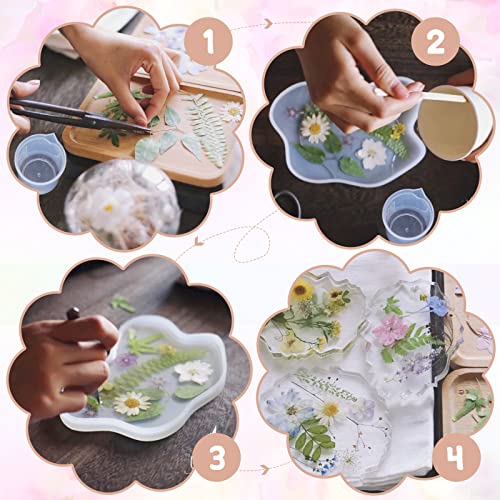 1

2

3

4