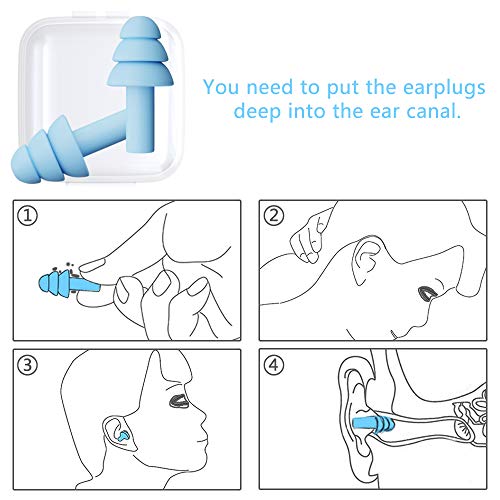 You need to put the earplugs deep into the ear canal.

①

②

③

④