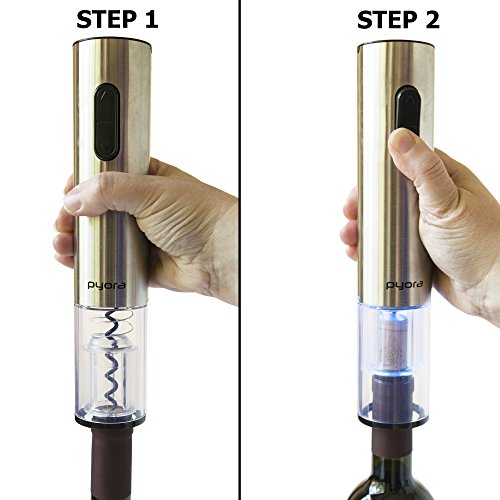 STEP 1

pyora

STEP 2

pyora