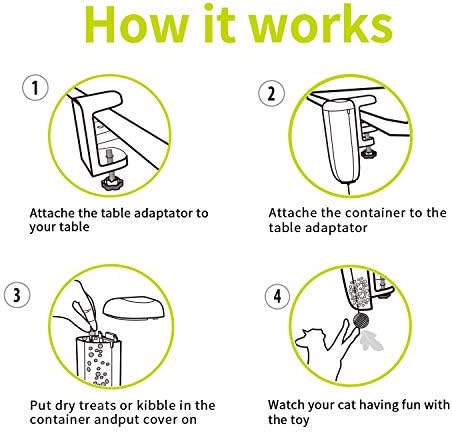 How it works

1

Attache the table adaptator to your table

2

Attache the container to the table adaptator

3

Put dry treats or kibble in the container andput cover on

4

Watch your cat having fun with the toy