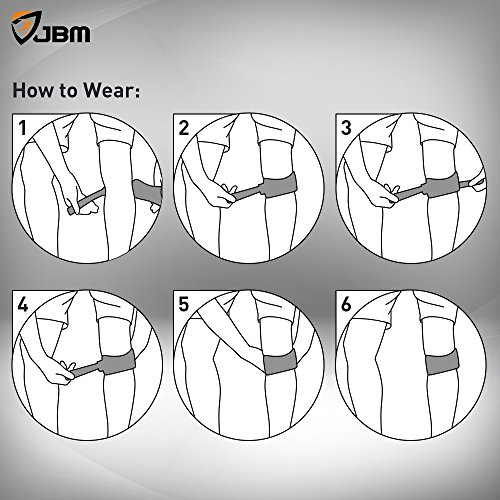 JBM

How to Wear:

1

2

3

4

5

6