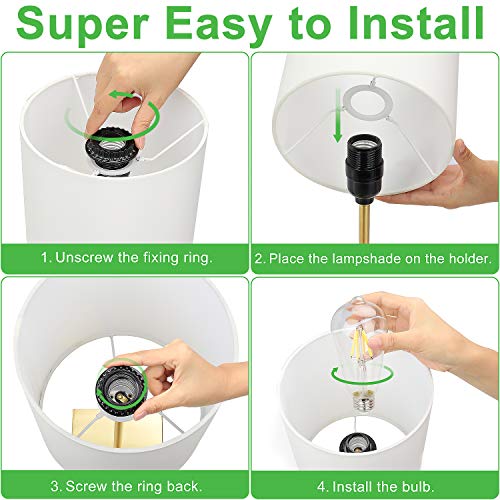 Super Easy to Install

1. Unscrew the fixing ring.

2. Place the lampshade on the holder.

3. Screw the ring back.

4. Install the bulb.