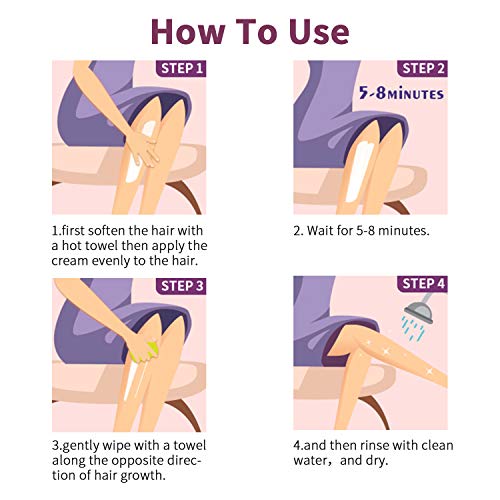 How To Use

STEP 1

1.first soften the hair with a hot towel then apply the cream evenly to the hair.

STEP 2

5-8 MINUTES

2. Wait for 5-8 minutes.

STEP 3

3.gently wipe with a towel along the opposite direction of hair growth.

STEP 4

4.and then rinse with clean water，and dry.