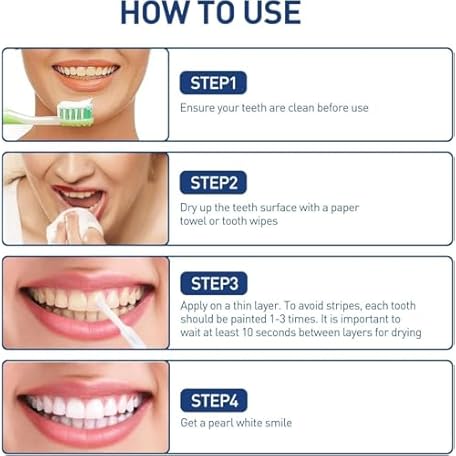 HOW TO USE

STEP1
Ensure your teeth are clean before use

STEP2
Dry up the teeth surface with a paper towel or tooth wipes

STEP3
Apply on a thin layer. To avoid stripes, each tooth should be painted 1-3 times. It is important to wait at least 10 seconds between layers for drying

STEP4
Get a pearl white smile