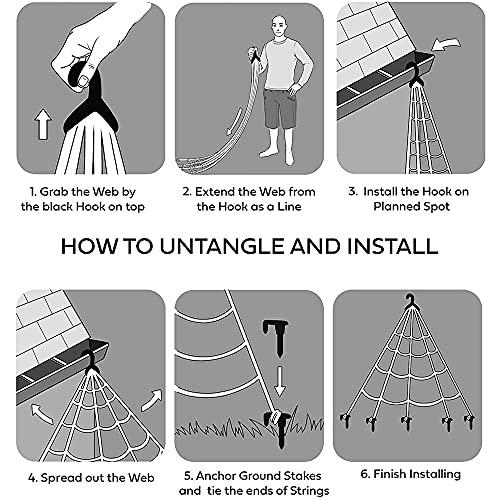 1. Grab the Web by the black Hook on top

2. Extend the Web from the Hook as a Line

3. Install the Hook on Planned Spot

HOW TO UNTANGLE AND INSTALL

4. Spread out the Web

5. Anchor Ground Stakes and tie the ends of Strings

6. Finish Installing