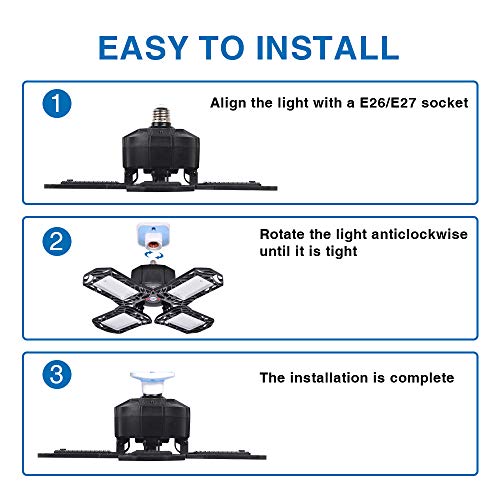 EASY TO INSTALL

1

Align the light with a E26/E27 socket

2

Rotate the light anticlockwise until it is tight

3

The installation is complete