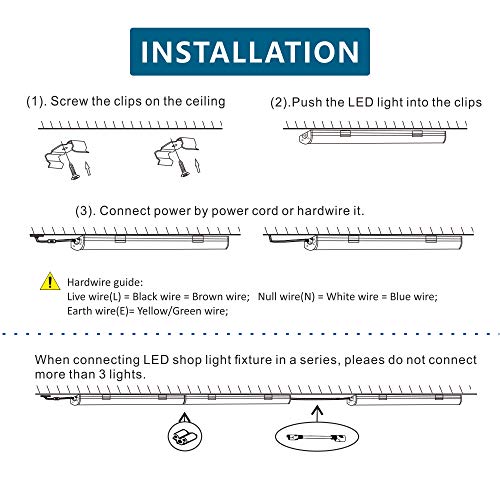 INSTALLATION

(1). Screw the clips on the ceiling

(2).Push the LED light into the clips

(3). Connect power by power cord or hardwire it.

Hardwire guide:
Live wire(L) = Black wire = Brown wire; Null wire(N) = White wire = Blue wire;
Earth wire(E)= Yellow/Green wire;

When connecting LED shop light fixture in a series, pleaes do not connect more than 3 lights.