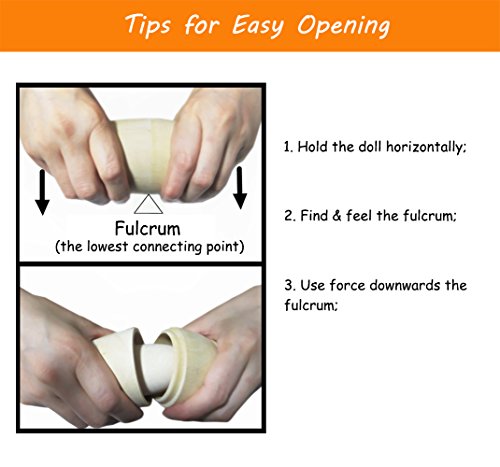 Tips for Easy Opening

Fulcrum
(the lowest connecting point)

1. Hold the doll horizontally;

2. Find & feel the fulcrum;

3. Use force downwards the fulcrum;