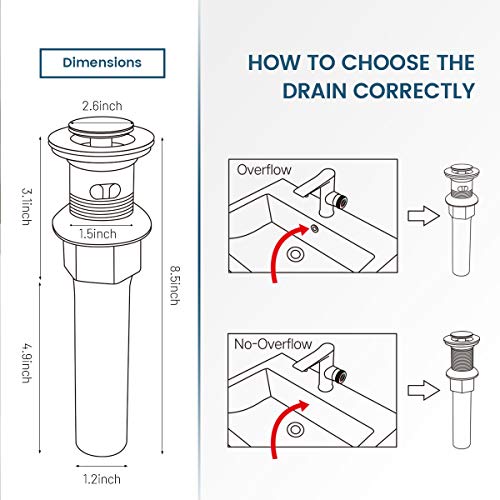 Dimensions

2.6inch

3.1inch

1.5inch

8.5inch

4.9inch

1.2inch

HOW TO CHOOSE THE DRAIN CORRECTLY

Overflow

No-Overflow