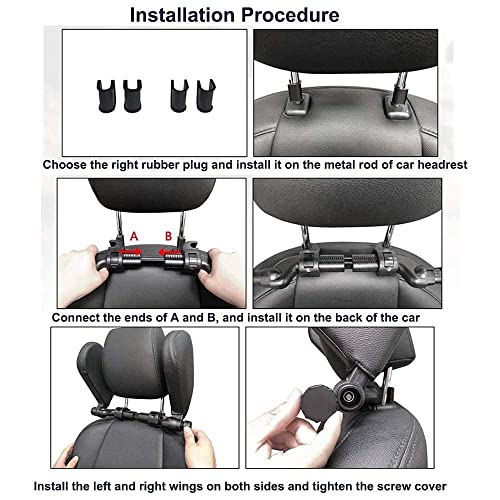 Installation Procedure

Choose the right rubber plug and install it on the metal rod of car headrest

A

B

Connect the ends of A and B, and install it on the back of the car

Install the left and right wings on both sides and tighten the screw cover