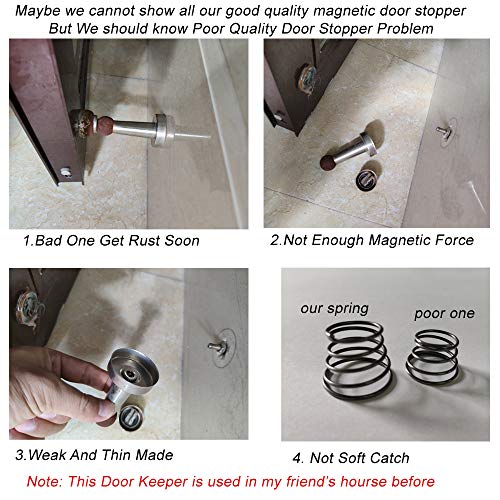 Maybe we cannot show all our good quality magnetic door stopper
But We should know Poor Quality Door Stopper Problem

1.Bad One Get Rust Soon

2.Not Enough Magnetic Force

3.Weak And Thin Made

our spring

poor one

4. Not Soft Catch

Note: This Door Keeper is used in my friend's hourse before