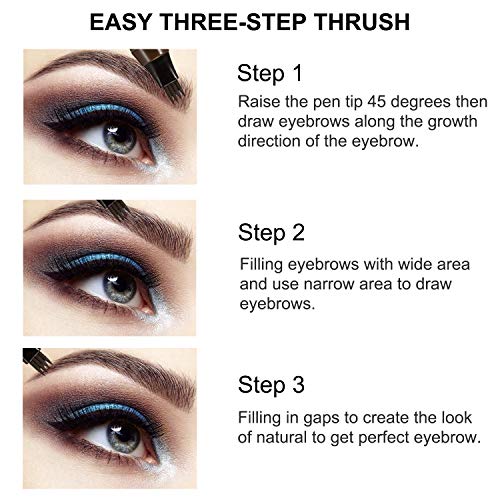 EASY THREE-STEP THRUSH

Step 1
Raise the pen tip 45 degrees then draw eyebrows along the growth direction of the eyebrow.

Step 2
Filling eyebrows with wide area and use narrow area to draw eyebrows.

Step 3
Filling in gaps to create the look of natural to get perfect eyebrow.