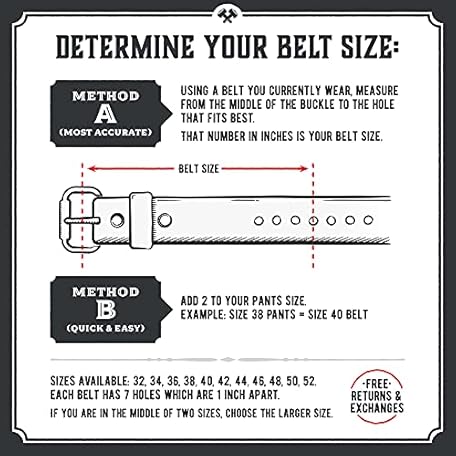 DETERMINE YOUR BELT SIZE:

METHOD
A
(MOST ACCURATE)

USING A BELT YOU CURRENTLY WEAR, MEASURE FROM THE MIDDLE OF THE BUCKLE TO THE HOLE THAT FITS BEST.

THAT NUMBER IN INCHES IS YOUR BELT SIZE.

BELT SIZE

METHOD
B
(QUICK & EASY)

ADD 2 TO YOUR PANTS SIZE.
EXAMPLE: SIZE 38 PANTS = SIZE 40 BELT

SIZES AVAILABLE: 32, 34, 36, 38, 40, 42, 44, 46, 48, 50, 52.
EACH BELT HAS 7 HOLES WHICH ARE 1 INCH APART.

IF YOU ARE IN THE MIDDLE OF TWO SIZES, CHOOSE THE LARGER SIZE.

·FREE·
RETURNS &
EXCHANGES