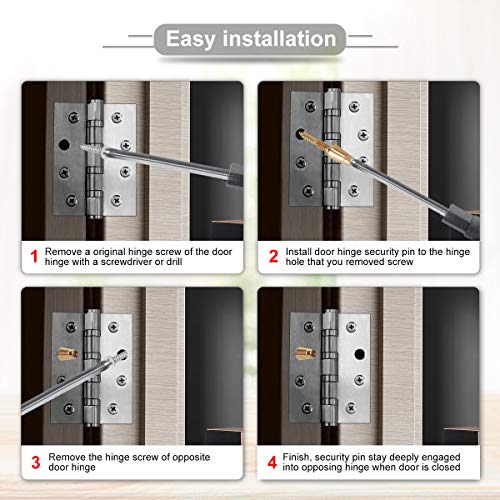 Easy installation

1 Remove a original hinge screw of the door hinge with a screwdriver or drill

2 Install door hinge security pin to the hinge hole that you removed screw

3 Remove the hinge screw of opposite door hinge

4 Finish, security pin stay deeply engaged into opposing hinge when door is closed