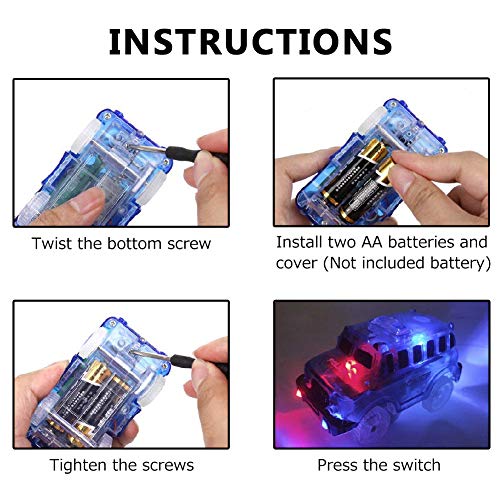 INSTRUCTIONS

Twist the bottom screw

Install two AA batteries and cover (Not included battery)

Tighten the screws

Press the switch