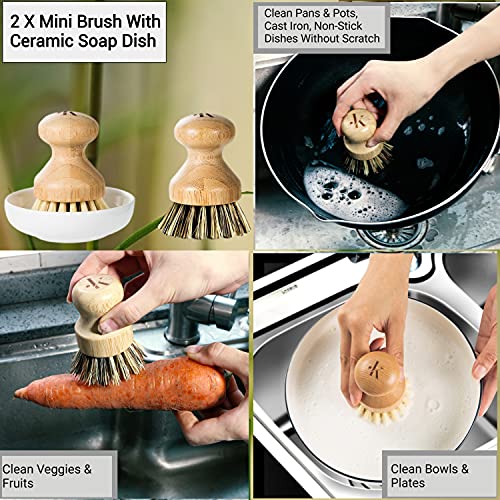 2 X Mini Brush With Ceramic Soap Dish

Clean Pans & Pots, Cast Iron, Non-Stick Dishes Without Scratch

Clean Veggies & Fruits

Clean Bowls & Plates