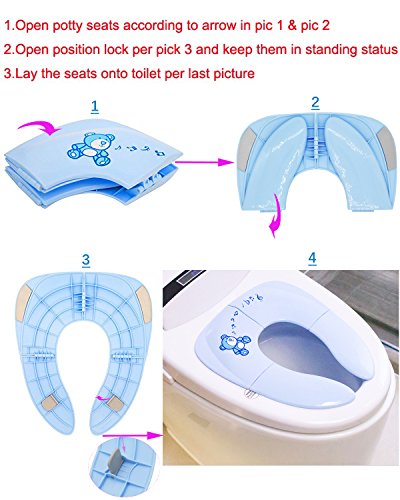 1.Open potty seats according to arrow in pic 1 & pic 2
2.Open position lock per pick 3 and keep them in standing status
3.Lay the seats onto toilet per last picture

1

2

3

4