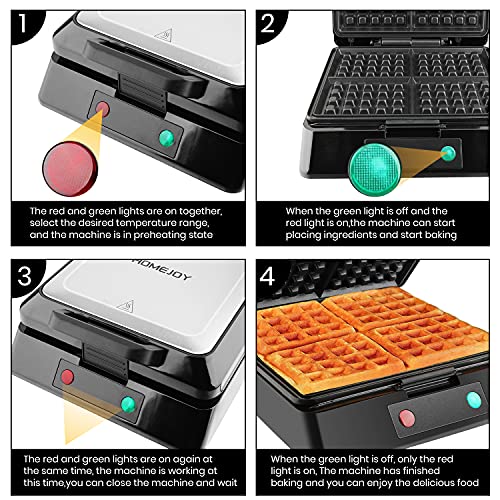 1

The red and green lights are on together, select the desired temperature range, and the machine is in preheating state

2

When the green light is off and the red light is on,the machine can start placing ingredients and start baking

3

HOMEJOY

The red and green lights are on again at the same time, the machine is working at this time,you can close the machine and wait

4

When the green light is off, only the red light is on, The machine has finished baking and you can enjoy the delicious food