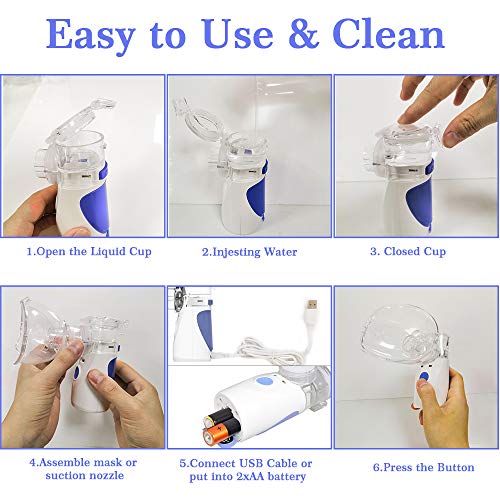 Easy to Use & Clean

1.Open the Liquid Cup

2.Injesting Water

3. Closed Cup

4.Assemble mask or suction nozzle

5.Connect USB Cable or put into 2xAA battery

6.Press the Button