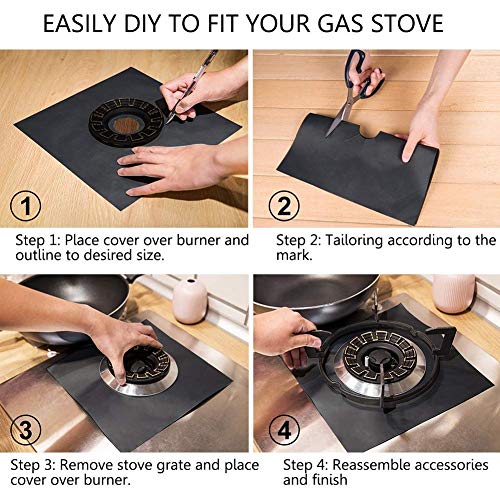 EASILY DIY TO FIT YOUR GAS STOVE

1

Step 1: Place cover over burner and outline to desired size.

2

Step 2: Tailoring according to the mark.

3

Step 3: Remove stove grate and place cover over burner.

4

Step 4: Reassemble accessories and finish