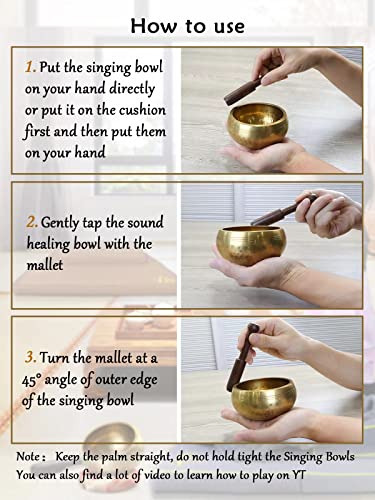 How to use

1. Put the singing bowl on your hand directly or put it on the cushion first and then put them on your hand

2. Gently tap the sound healing bowl with the mallet

3. Turn the mallet at a 45° angle of outer edge of the singing bowl

Note： Keep the palm straight, do not hold tight the Singing Bowls
You can also find a lot of video to learn how to play on YT