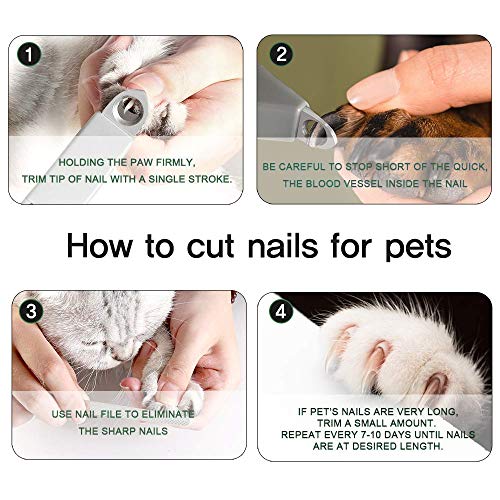 1

HOLDING THE PAW FIRMLY, TRIM TIP OF NAIL WITH A SINGLE STROKE.

2

BE CAREFUL TO STOP SHORT OF THE QUICK, THE BLOOD VESSEL INSIDE THE NAIL

How to cut nails for pets

3

USE NAIL FILE TO ELIMINATE THE SHARP NAILS

4

IF PET'S NAILS ARE VERY LONG, TRIM A SMALL AMOUNT. REPEAT EVERY 7-10 DAYS UNTIL NAILS ARE AT DESIRED LENGTH.