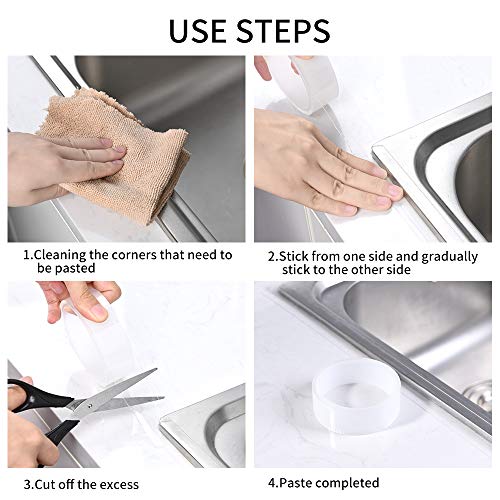 USE STEPS

1.Cleaning the corners that need to be pasted

2.Stick from one side and gradually stick to the other side

3.Cut off the excess

4.Paste completed