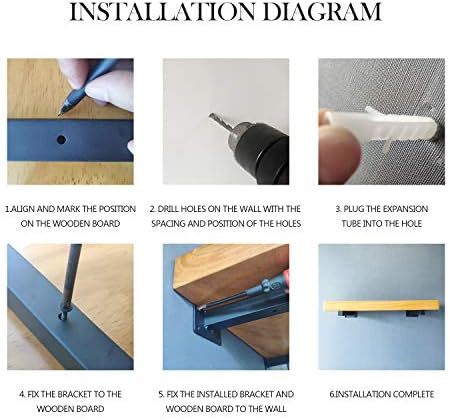 INSTALLATION DIAGRAM

1.ALIGN AND MARK THE POSITION ON THE WOODEN BOARD

2. DRILL HOLES ON THE WALL WITH THE SPACING AND POSITION OF THE HOLES

3. PLUG THE EXPANSION TUBE INTO THE HOLE

4. FIX THE BRACKET TO THE WOODEN BOARD

5. FIX THE INSTALLED BRACKET AND WOODEN BOARD TO THE WALL

6.INSTALLATION COMPLETE