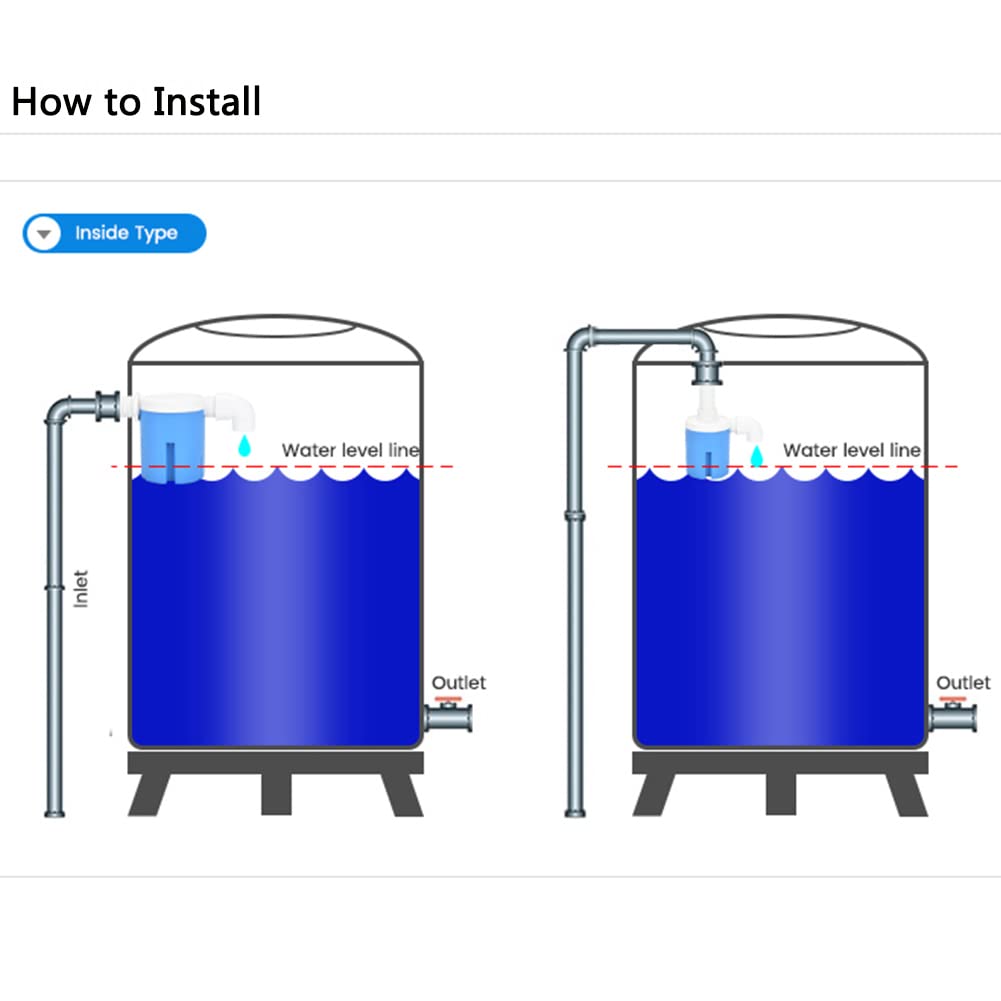 How to Install

Inside Type

Water level line

Inlet

Outlet

Water level line

Outlet