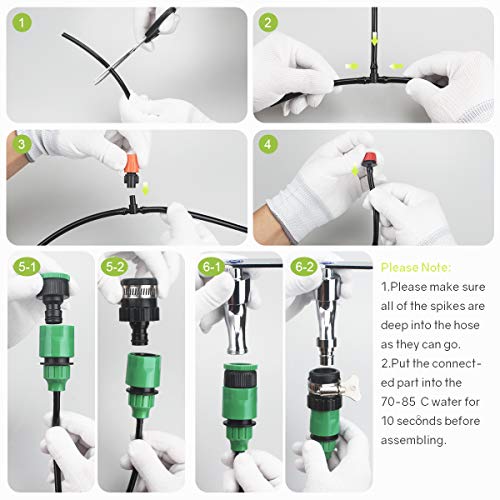 1

2

3

4

5-1

5-2

6-1

6-2

Please Note:

1.Please make sure all of the spikes are deep into the hose as they can go.

2.Put the connected part into the 70-85 C water for 10 seconds before assembling.