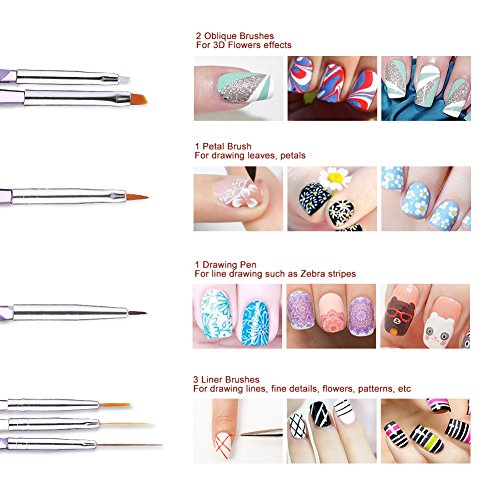 2 Oblique Brushes
For 3D Flowers effects

1 Petal Brush
For drawing leaves, petals

1 Drawing Pen
For line drawing such as Zebra stripes

3 Liner Brushes
For drawing lines, fine details, flowers, patterns, etc