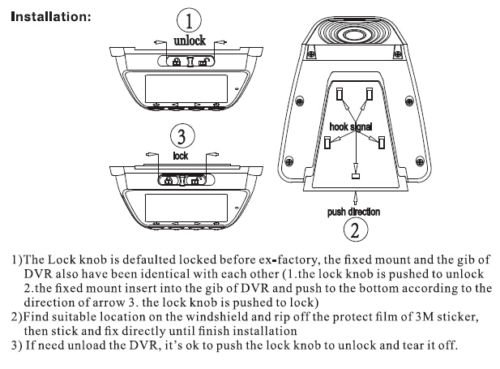 Installation:

1

unlock

3

lock

hook signal

push direction

2

1)The Lock knob is defaulted locked before ex-factory, the fixed mount and the gib of DVR also have been identical with each other (1.the lock knob is pushed to unlock 2.the fixed mount insert into the gib of DVR and push to the bottom according to the direction of arrow 3. the lock knob is pushed to lock)
2)Find suitable location on the windshield and rip off the protect film of 3M sticker, then stick and fix directly until finish installation
3) If need unload the DVR, it's ok to push the lock knob to unlock and tear it off.