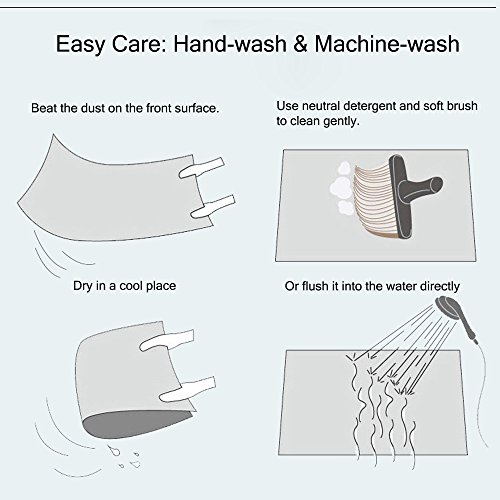 Easy Care: Hand-wash & Machine-wash

Beat the dust on the front surface.

Use neutral detergent and soft brush to clean gently.

Dry in a cool place

Or flush it into the water directly