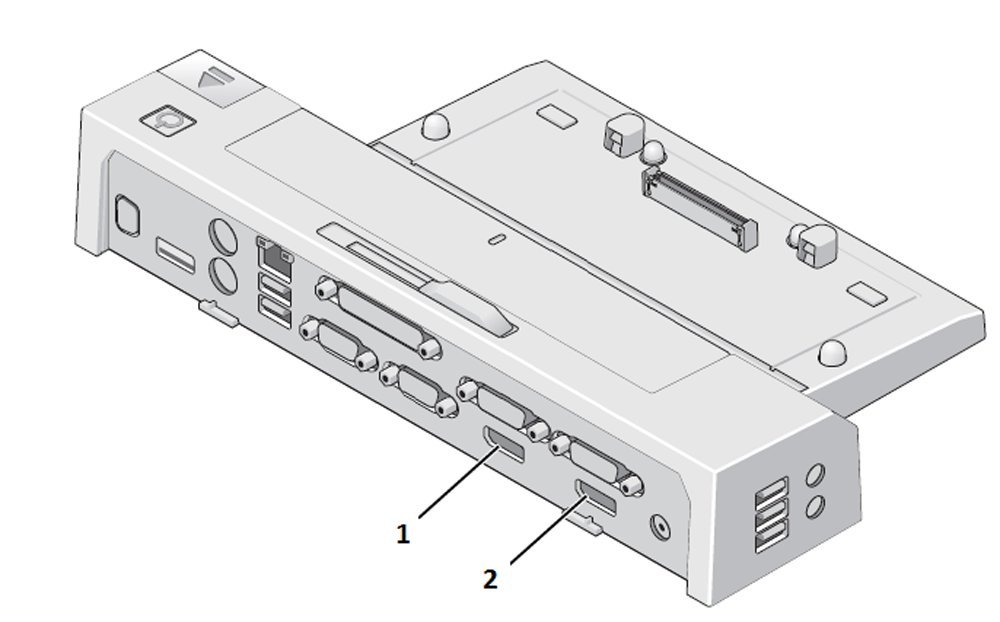 1

2