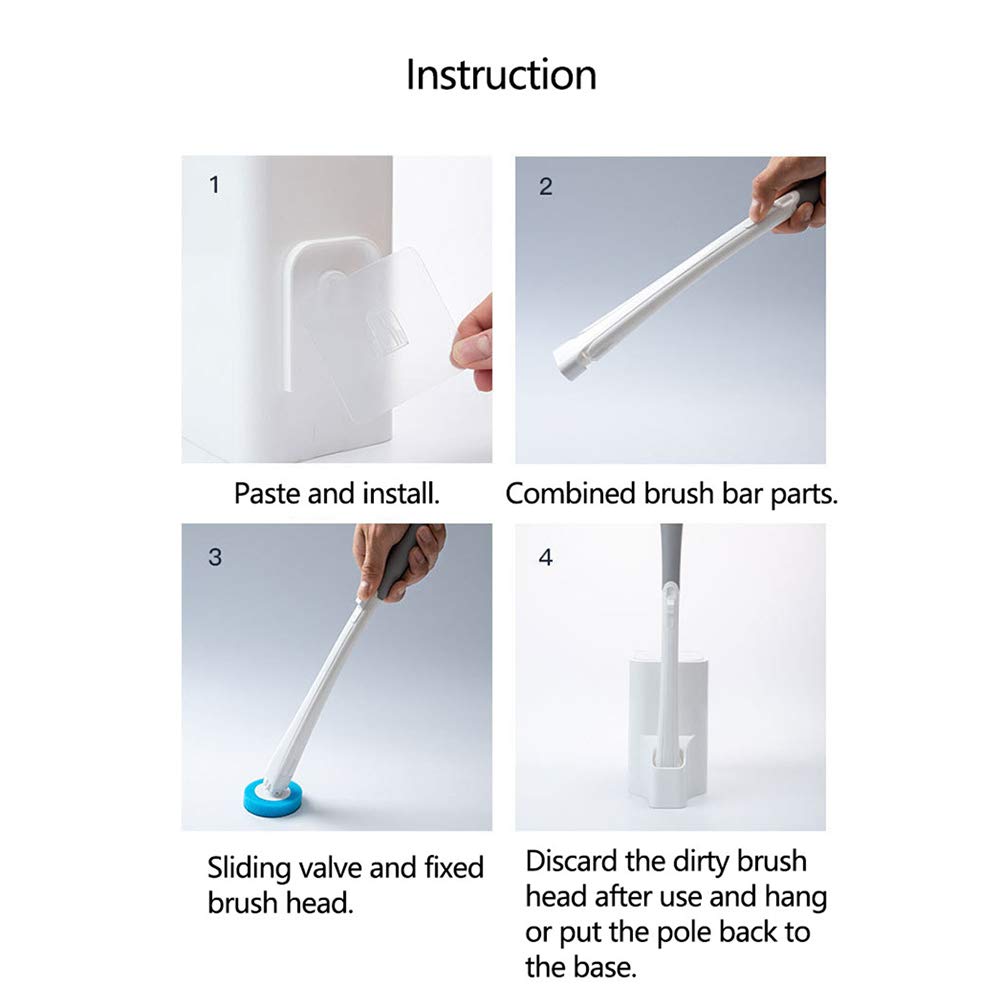 Instruction

1

Paste and install.

2

Combined brush bar parts.

3

Sliding valve and fixed brush head.

4

Discard the dirty brush head after use and hang or put the pole back to the base.